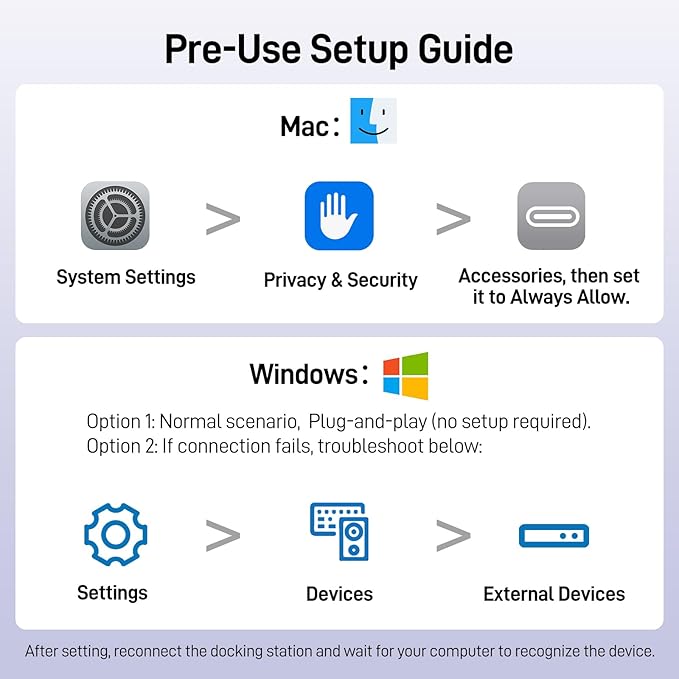 Pre-Use Setup Guide

Mac:

System Settings > Privacy & Security > Accessories, then set it to Always Allow.

Windows:

Option 1: Normal scenario, Plug-and-play (no setup required).
Option 2: If connection fails, troubleshoot below:

Settings > Devices > External Devices

After setting, reconnect the docking station and wait for your computer to recognize the device.