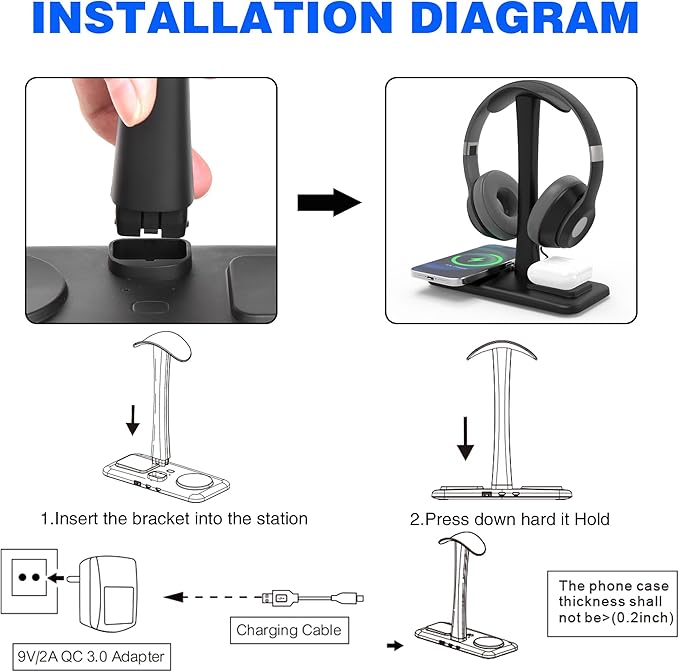 INSTALLATION DIAGRAM

1.Insert the bracket into the station

2.Press down hard it Hold

9V/2A QC 3.0 Adapter

Charging Cable

The phone case thickness shall not be>(0.2inch)