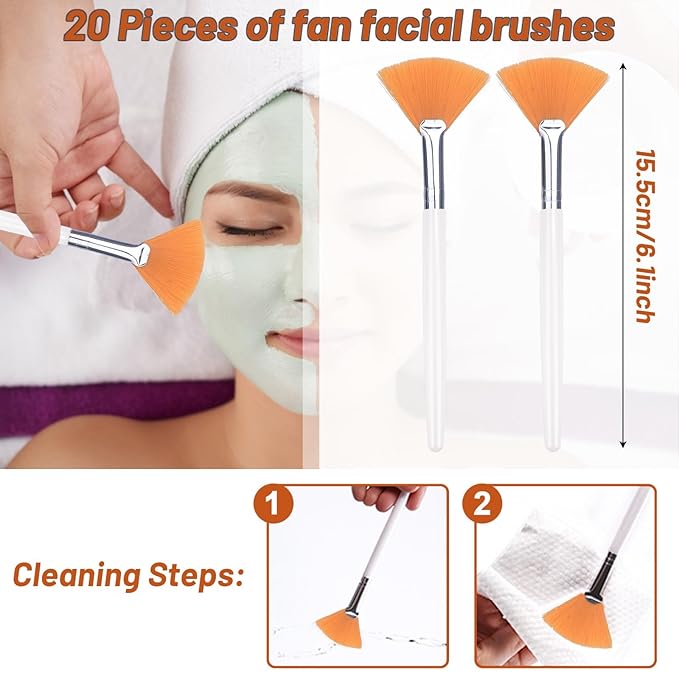 20 Pieces of fan facial brushes

15.5cm/6.1inch

Cleaning Steps:

1

2