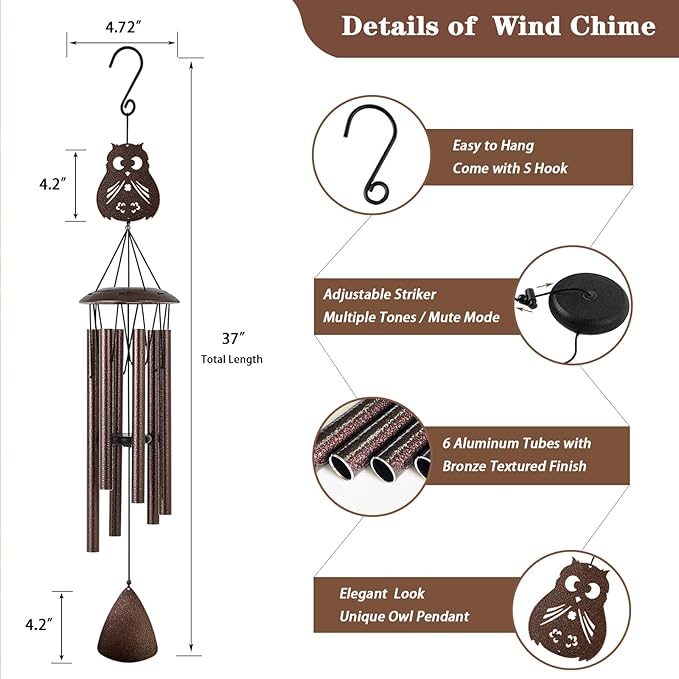 4.72″

4.2″

37″
Total Length

4.2″

Details of Wind Chime

Easy to Hang
Come with S Hook

Adjustable Striker
Multiple Tones / Mute Mode

6 Aluminum Tubes with
Bronze Textured Finish

Elegant Look
Unique Owl Pendant