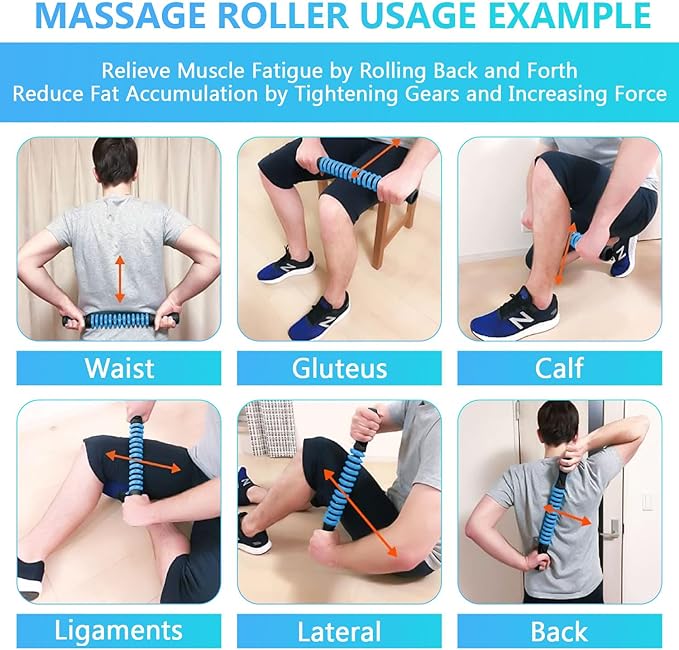 MASSAGE ROLLER USAGE EXAMPLE

Relieve Muscle Fatigue by Rolling Back and Forth
Reduce Fat Accumulation by Tightening Gears and Increasing Force

Waist

Gluteus

Calf

Ligaments

Lateral

Back