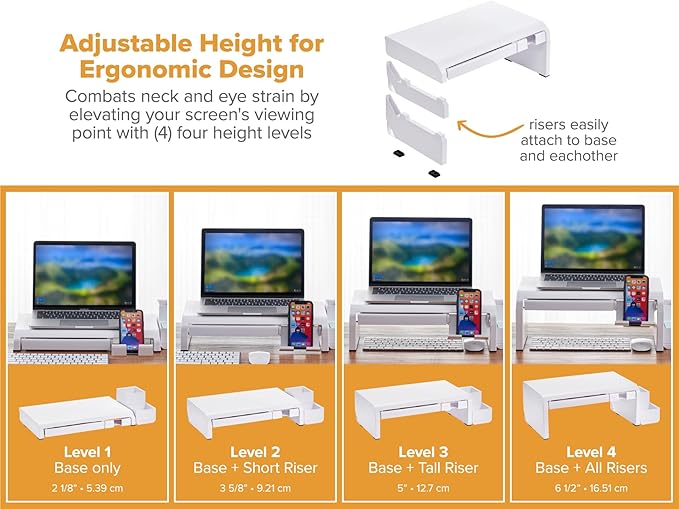 Adjustable Height for Ergonomic Design

Combats neck and eye strain by elevating your screen's viewing point with (4) four height levels

risers easily attach to base and eachother

Level 1
Base only
2 1/8" • 5.39 cm

Level 2
Base + Short Riser
3 5/8" • 9.21 cm

Level 3
Base + Tall Riser
5" • 12.7 cm

Level 4
Base + All Risers
6 1/2" • 16.51 cm