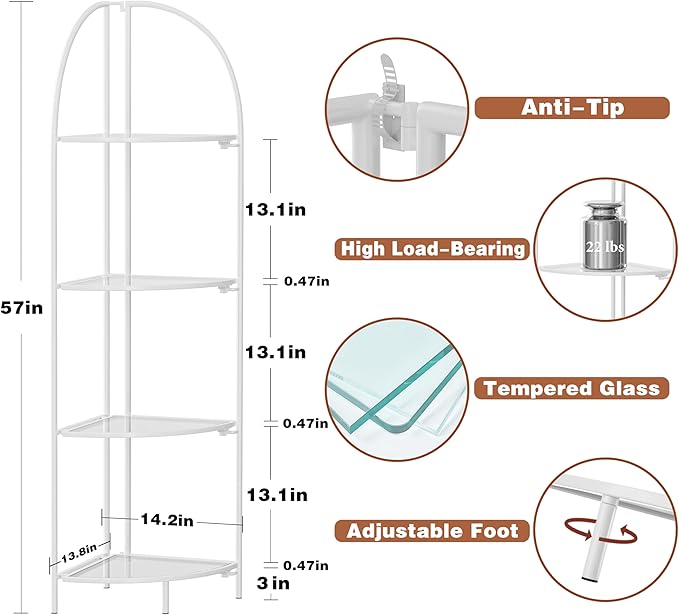 57in

13.1in

0.47in

13.1in

0.47in

13.1in

14.2in

13.8in

0.47in

3 in

Anti-Tip

High Load-Bearing

22 lbs

Tempered Glass

Adjustable Foot