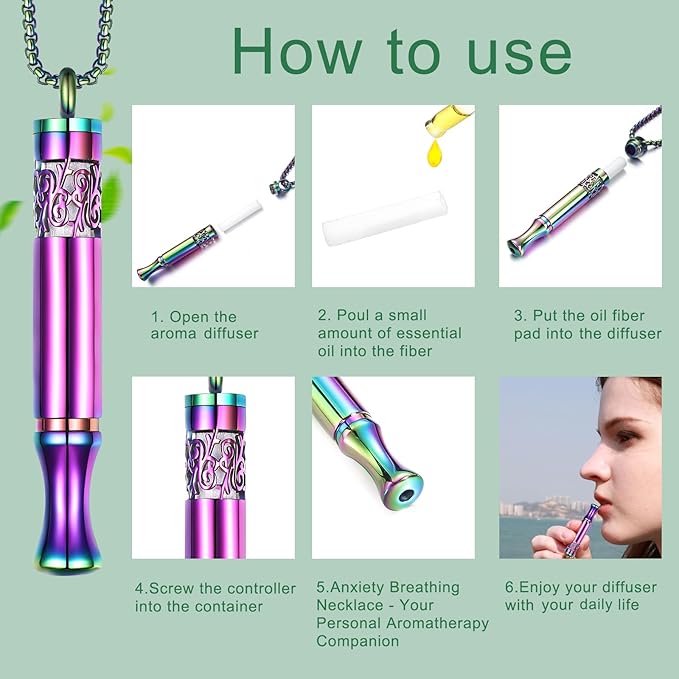 How to use

1. Open the aroma diffuser

2. Poul a small amount of essential oil into the fiber

3. Put the oil fiber pad into the diffuser

4.Screw the controller into the container

5.Anxiety Breathing Necklace - Your Personal Aromatherapy Companion

6.Enjoy your diffuser with your daily life