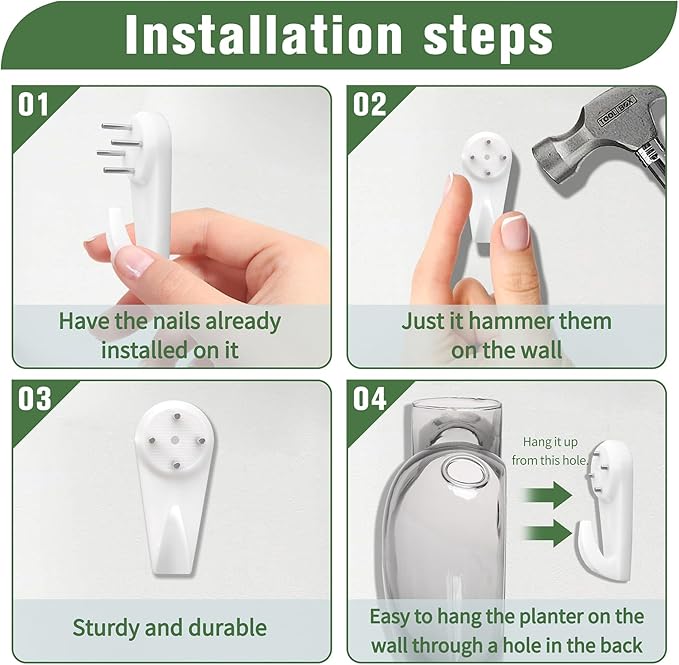 Installation steps

01

Have the nails already installed on it

02

TOOL BOX

Just it hammer them on the wall

03

Sturdy and durable

04

Hang it up from this hole.

Easy to hang the planter on the wall through a hole in the back