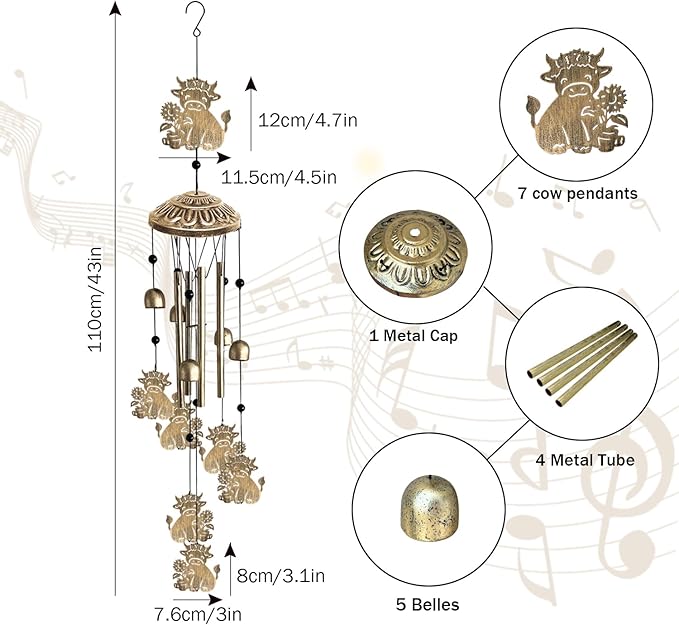 110cm/43in

12cm/4.7in

11.5cm/4.5in

8cm/3.1in

7.6cm/3in

7 cow pendants

1 Metal Cap

4 Metal Tube

5 Belles