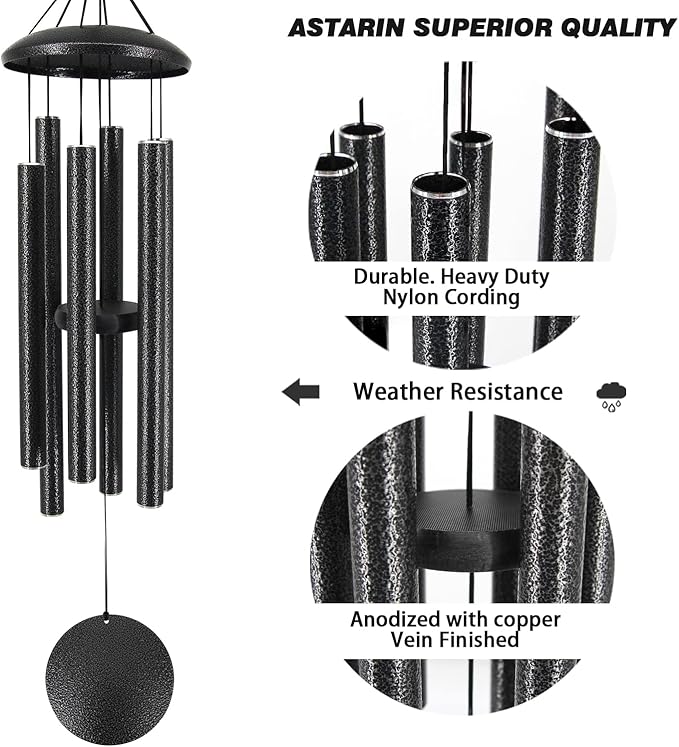 ASTARIN SUPERIOR QUALITY

Durable. Heavy Duty Nylon Cording

Weather Resistance

Anodized with copper Vein Finished