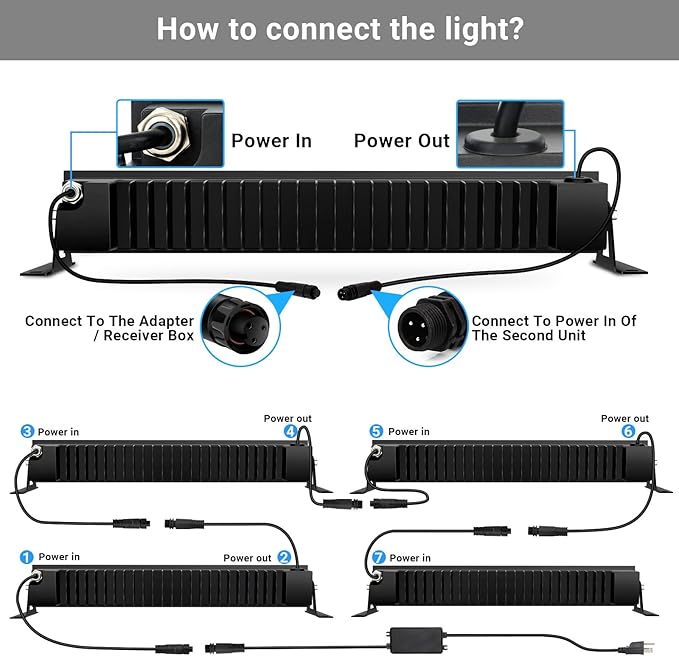 How to connect the light?

Power In

Power Out

Connect To The Adapter / Receiver Box

Connect To Power In Of The Second Unit

3 Power in

Power out 4

5 Power in

Power out 6

1 Power in

Power out 2

7 Power in