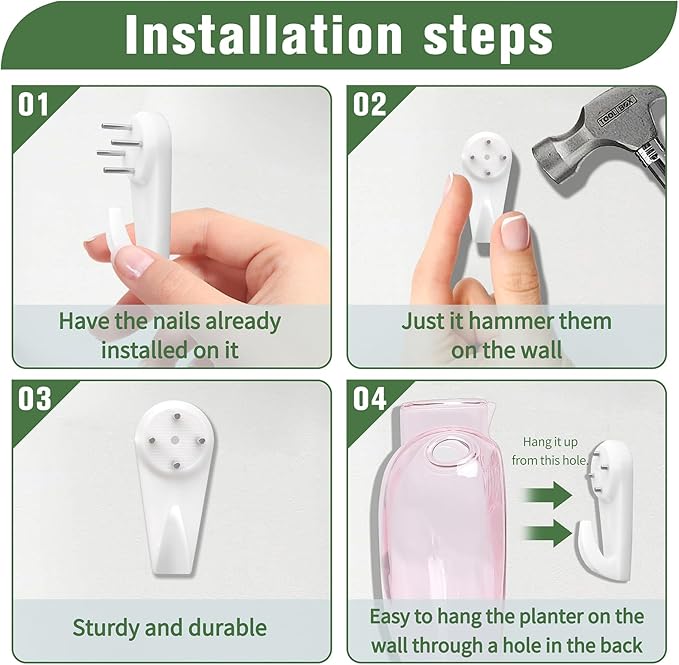 Installation steps

01

Have the nails already installed on it

02

TOOL BOX

Just it hammer them on the wall

03

Sturdy and durable

04

Hang it up from this hole.

Easy to hang the planter on the wall through a hole in the back