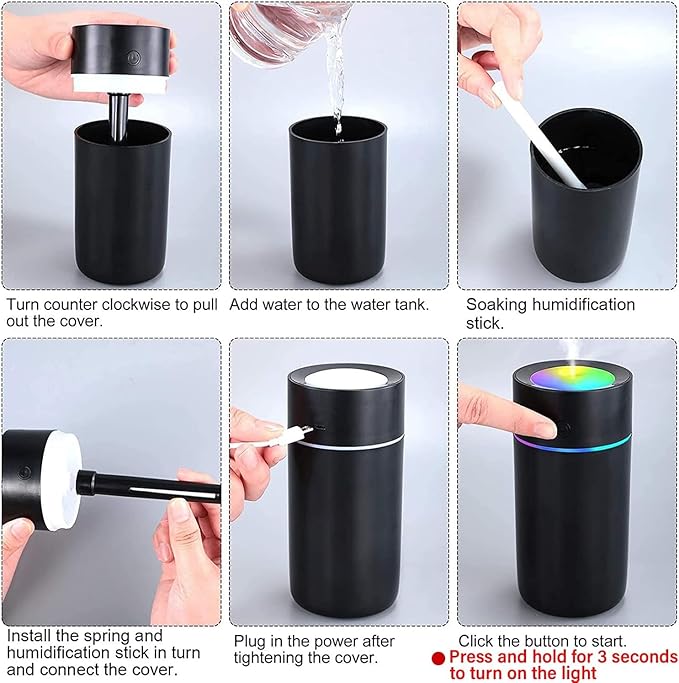 Turn counter clockwise to pull out the cover.

Add water to the water tank.

Soaking humidification stick.

Install the spring and humidification stick in turn and connect the cover.

Plug in the power after tightening the cover.

Click the button to start.

Press and hold for 3 seconds to turn on the light