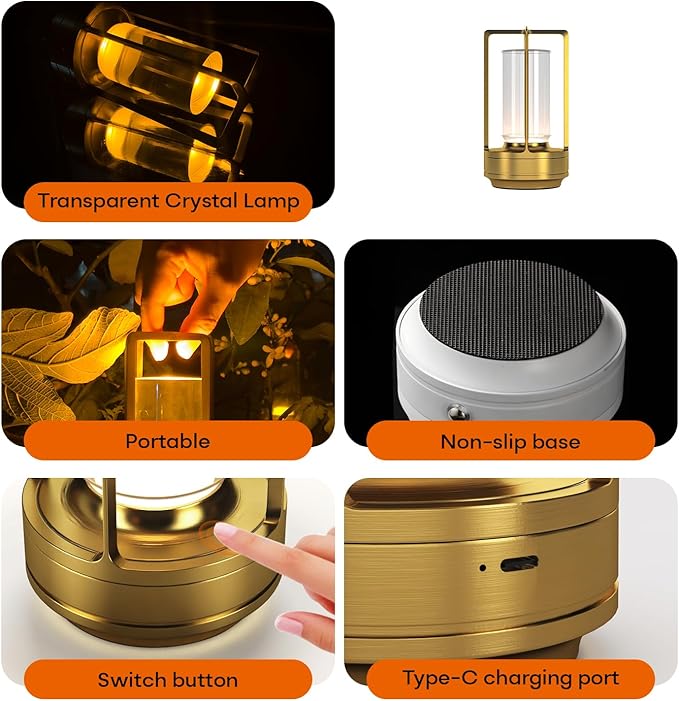 Transparent Crystal Lamp

Portable

Non-slip base

Switch button

Type-C charging port