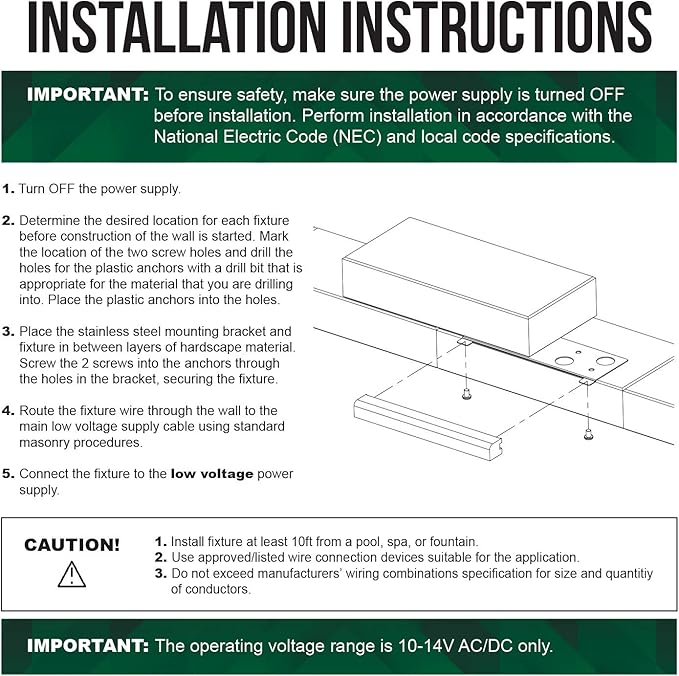 INSTALLATION INSTRUCTIONS

IMPORTANT: To ensure safety, make sure the power supply is turned OFF before installation. Perform installation in accordance with the National Electric Code (NEC) and local code specifications.

1. Turn OFF the power supply.

2. Determine the desired location for each fixture before construction of the wall is started. Mark the location of the two screw holes and drill the holes for the plastic anchors with a drill bit that is appropriate for the material that you are drilling into. Place the plastic anchors into the holes.

3. Place the stainless steel mounting bracket and fixture in between layers of hardscape material. Screw the 2 screws into the anchors through the holes in the bracket, securing the fixture.

4. Route the fixture wire through the wall to the main low voltage supply cable using standard masonry procedures.

5. Connect the fixture to the low voltage power supply.

CAUTION!

1. Install fixture at least 10ft from a pool, spa, or fountain.
2. Use approved/listed wire connection devices suitable for the application.
3. Do not exceed manufacturers' wiring combinations specification for size and quantitiy of conductors.

IMPORTANT: The operating voltage range is 10-14V AC/DC only.