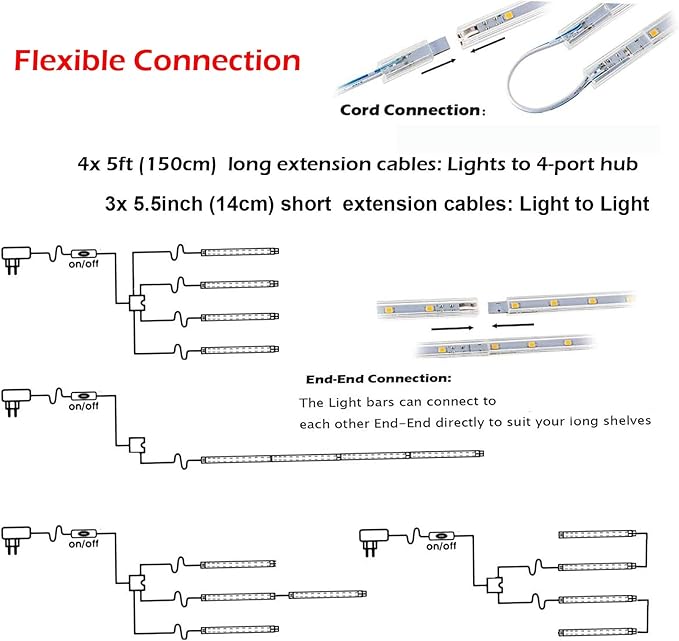 Flexible Connection

Cord Connection:

4x 5ft (150cm) long extension cables: Lights to 4-port hub

3x 5.5inch (14cm) short extension cables: Light to Light

on/off

End-End Connection:

The Light bars can connect to each other End-End directly to suit your long shelves

on/off

on/off

on/off