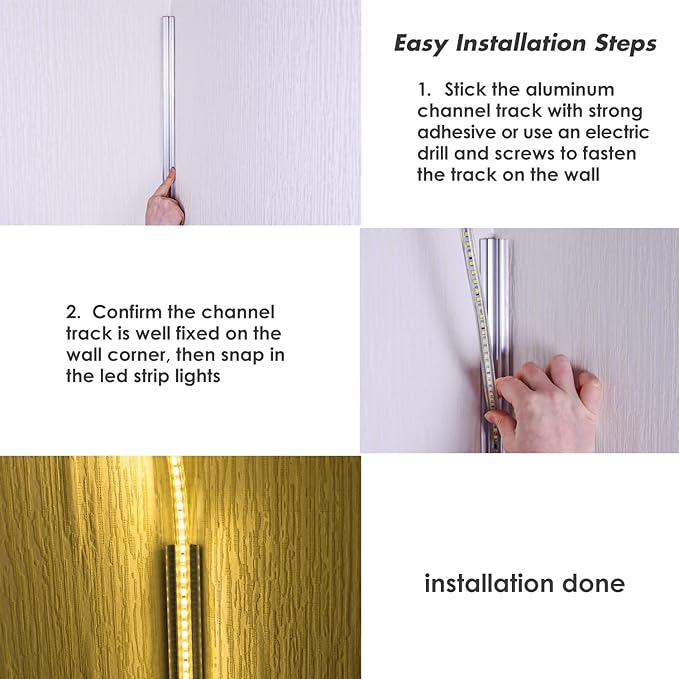 Easy Installation Steps

1. Stick the aluminum channel track with strong adhesive or use an electric drill and screws to fasten the track on the wall

2. Confirm the channel track is well fixed on the wall corner, then snap in the led strip lights

installation done