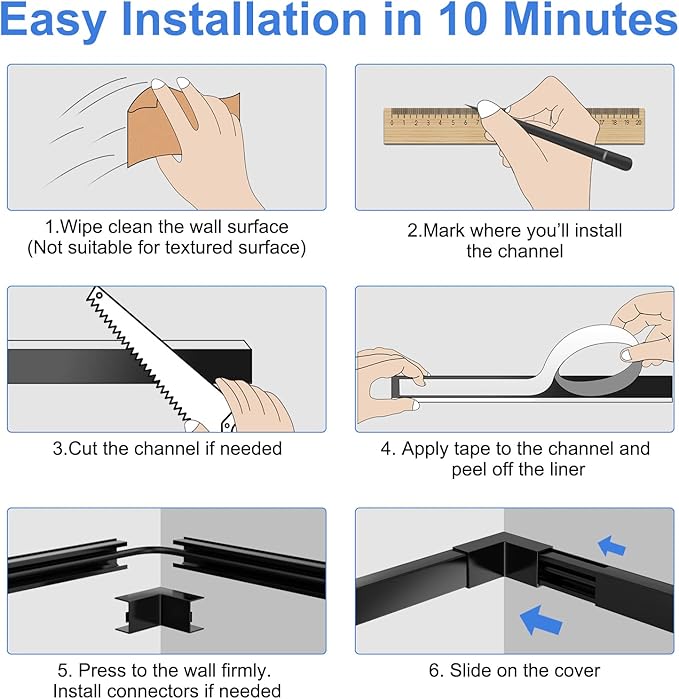 Easy Installation in 10 Minutes

1.Wipe clean the wall surface
(Not suitable for textured surface)

2.Mark where you'll install the channel

3.Cut the channel if needed

4. Apply tape to the channel and peel off the liner

5. Press to the wall firmly. Install connectors if needed

6. Slide on the cover