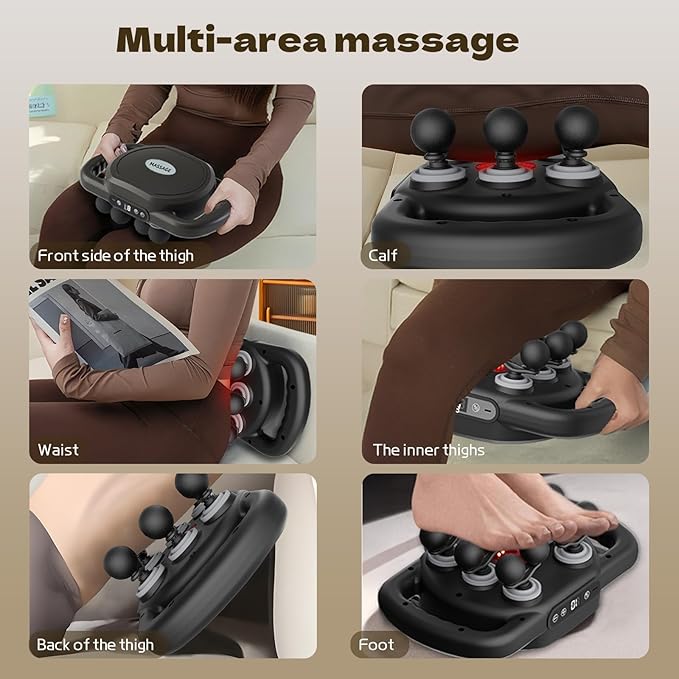 Multi-area massage

MASSAGE

Front side of the thigh

Calf

Waist

The inner thighs

Back of the thigh

Foot