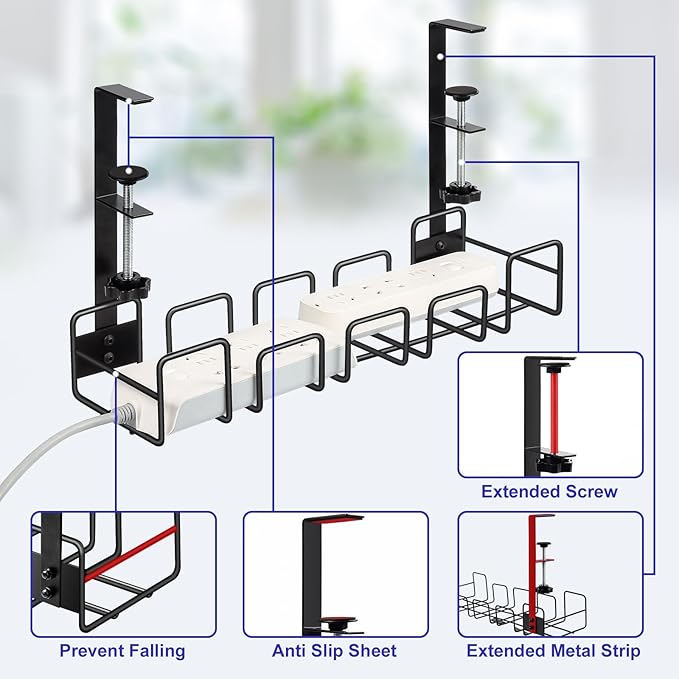 Extended Screw

Prevent Falling

Anti Slip Sheet

Extended Metal Strip