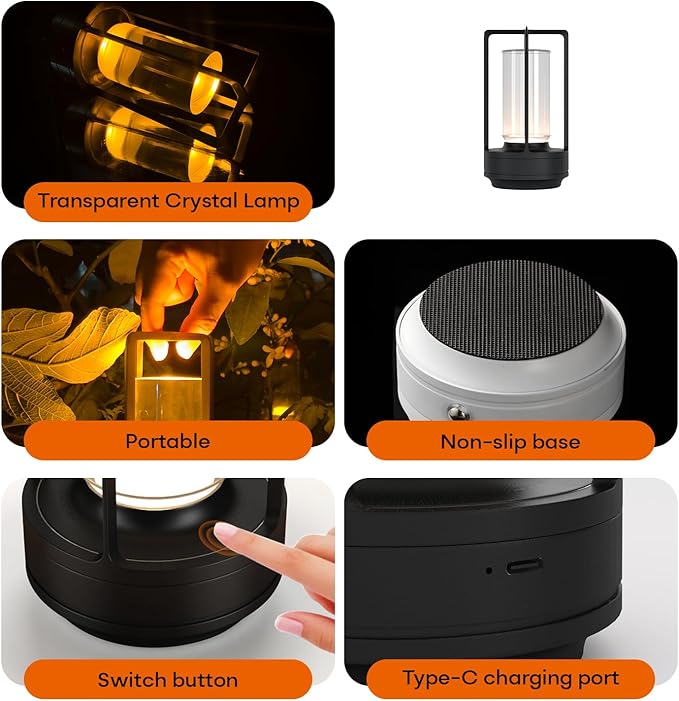 Transparent Crystal Lamp

Portable

Non-slip base

Switch button

Type-C charging port