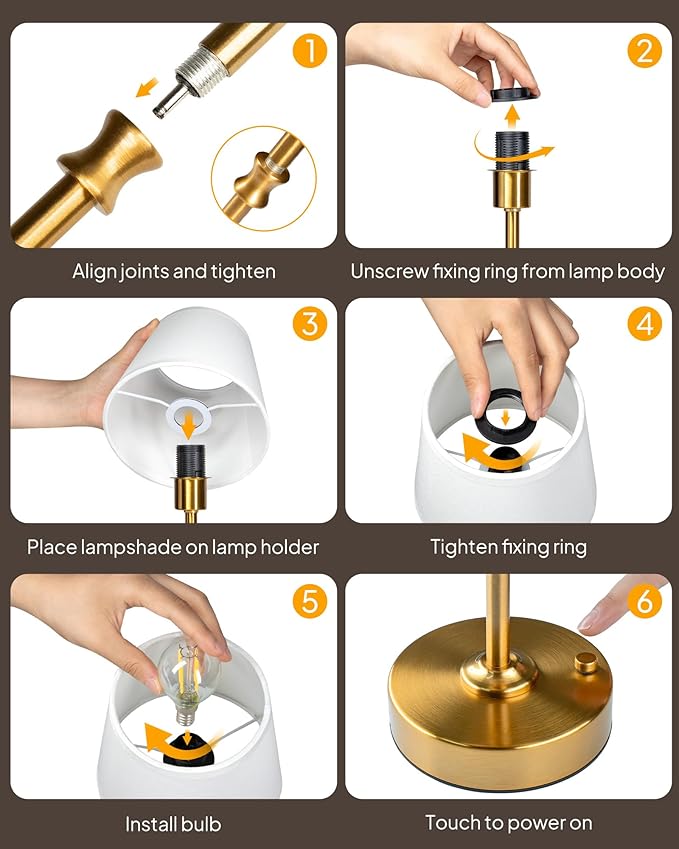 1

Align joints and tighten

2

Unscrew fixing ring from lamp body

3

Place lampshade on lamp holder

4

Tighten fixing ring

5

Install bulb

6

Touch to power on