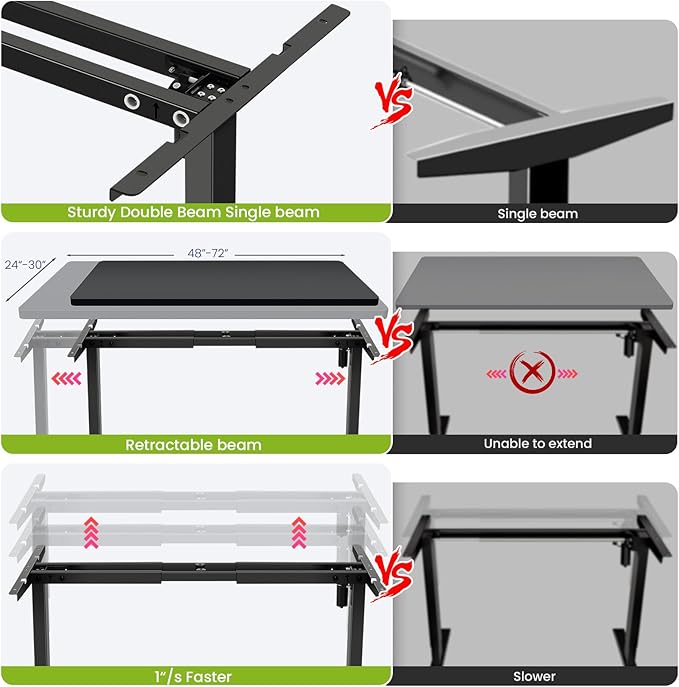 VS

Sturdy Double Beam Single beam

Single beam

24"-30"

48"-72"

VS

Retractable beam

Unable to extend

VS

1"/s Faster

Slower