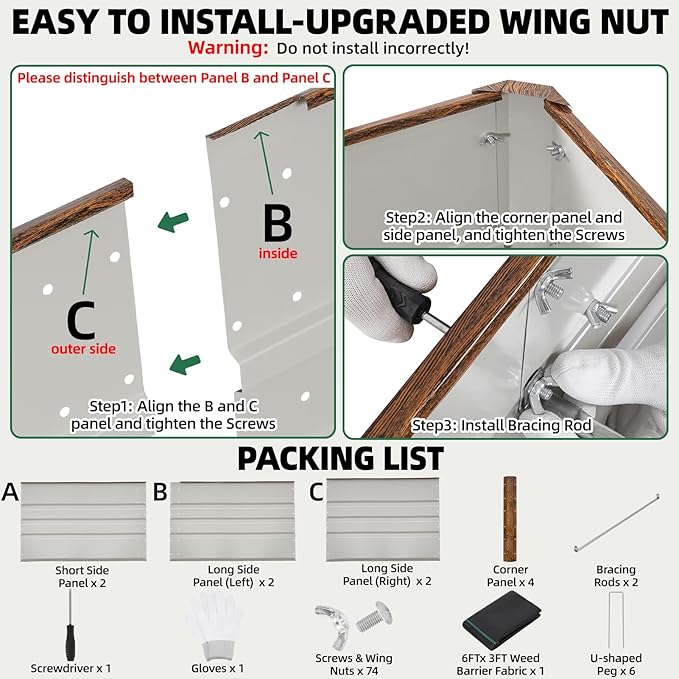 EASY TO INSTALL-UPGRADED WING NUT

Warning: Do not install incorrectly!

Please distinguish between Panel B and Panel C

B
inside

C
outer side

Step1: Align the B and C panel and tighten the Screws

Step2: Align the corner panel and side panel, and tighten the Screws

Step3: Install Bracing Rod

PACKING LIST

A
Short Side Panel x 2

B
Long Side Panel (Left) x 2

C
Long Side Panel (Right) x 2

Corner Panel x 4

Bracing Rods x 2

Screwdriver x 1

Gloves x 1

Screws & Wing Nuts x 74

6FTx 3FT Weed Barrier Fabric x 1

U-shaped Peg x 6