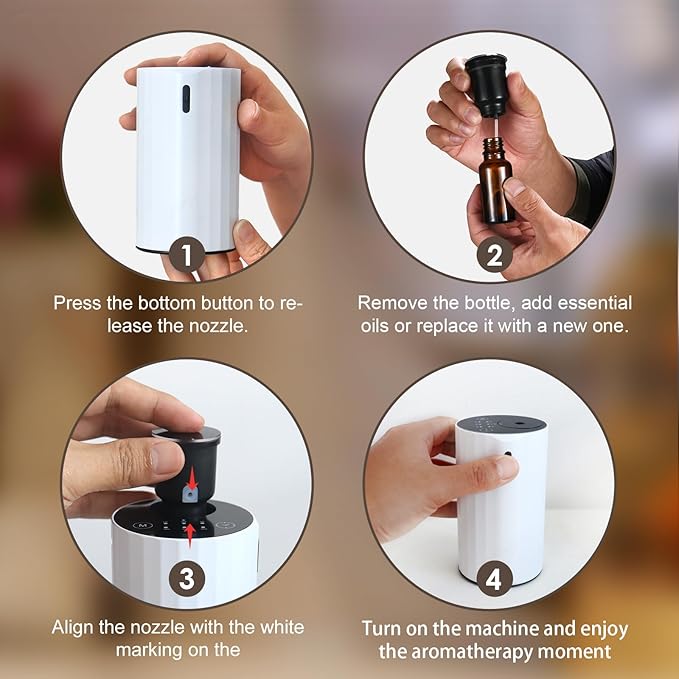 1

Press the bottom button to release the nozzle.

2

Remove the bottle, add essential oils or replace it with a new one.

M

3

Align the nozzle with the white marking on the

4

Turn on the machine and enjoy the aromatherapy moment