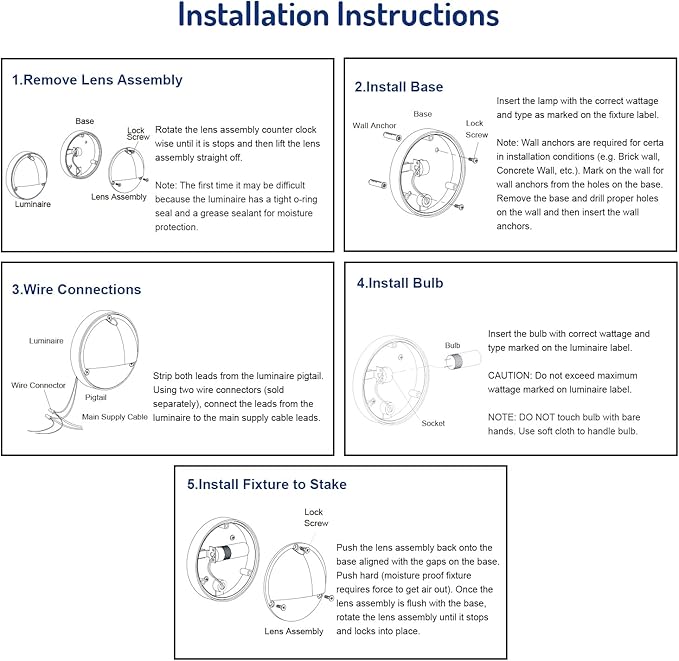 Installation Instructions

1.Remove Lens Assembly

Base

Lock Screw

Luminaire

Lens Assembly

Rotate the lens assembly counter clock wise until it is stops and then lift the lens assembly straight off.

Note: The first time it may be difficult because the luminaire has a tight o-ring seal and a grease sealant for moisture protection.

2.Install Base

Base

Wall Anchor

Lock Screw

Insert the lamp with the correct wattage and type as marked on the fixture label.

Note: Wall anchors are required for certa in installation conditions (e.g. Brick wall, Concrete Wall, etc.). Mark on the wall for wall anchors from the holes on the base. Remove the base and drill proper holes on the wall and then insert the wall anchors.

3.Wire Connections

Luminaire

Wire Connector

Pigtail

Main Supply Cable

Strip both leads from the luminaire pigtail. Using two wire connectors (sold separately), connect the leads from the luminaire to the main supply cable leads.

4.Install Bulb

Bulb

Socket

Insert the bulb with correct wattage and type marked on the luminaire label.

CAUTION: Do not exceed maximum wattage marked on luminaire label.

NOTE: DO NOT touch bulb with bare hands. Use soft cloth to handle bulb.

5.Install Fixture to Stake

Lock Screw

Lens Assembly

Push the lens assembly back onto the base aligned with the gaps on the base. Push hard (moisture proof fixture requires force to get air out). Once the lens assembly is flush with the base, rotate the lens assembly until it stops and locks into place.