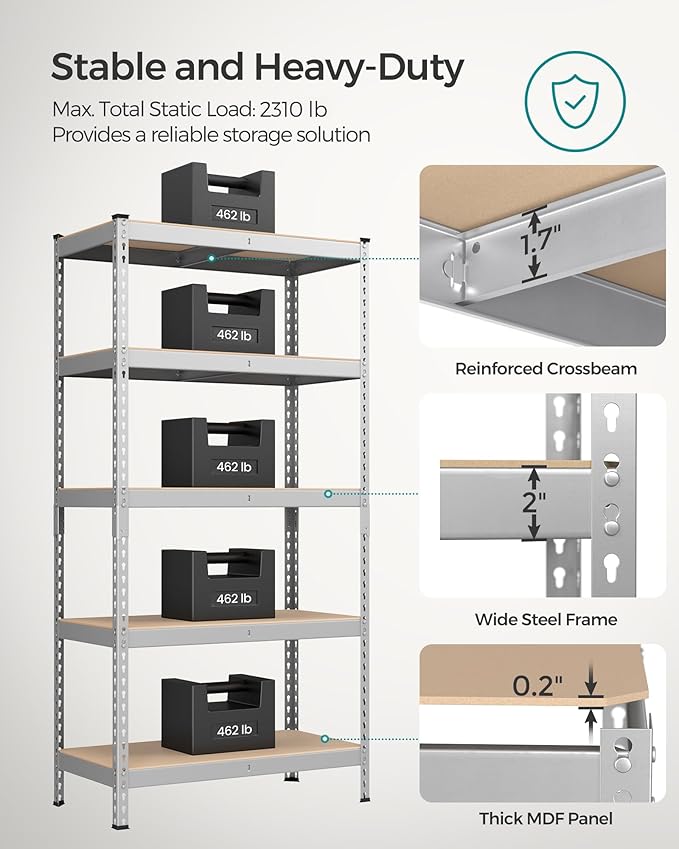 Stable and Heavy-Duty

Max. Total Static Load: 2310 lb
Provides a reliable storage solution

462 lb

462 lb

462 lb

462 lb

462 lb

1.7"

Reinforced Crossbeam

2"

Wide Steel Frame

0.2"

Thick MDF Panel