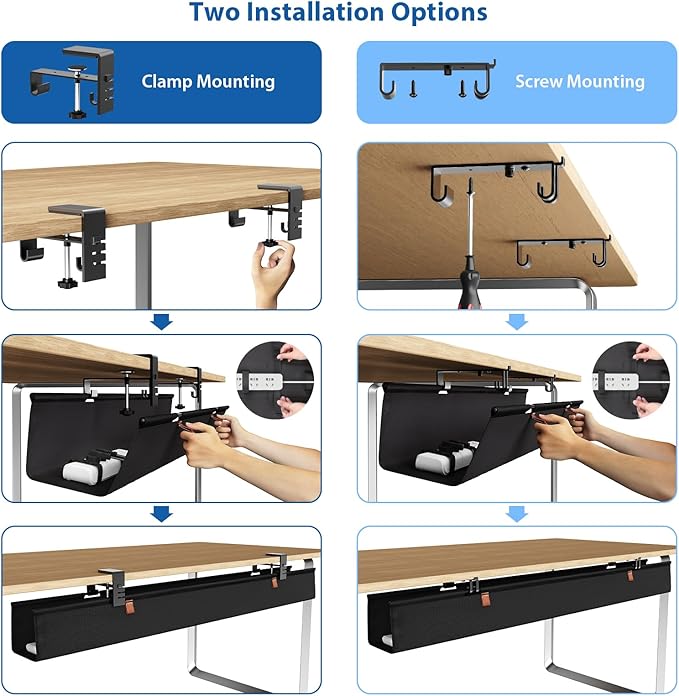 Two Installation Options

Clamp Mounting

Screw Mounting