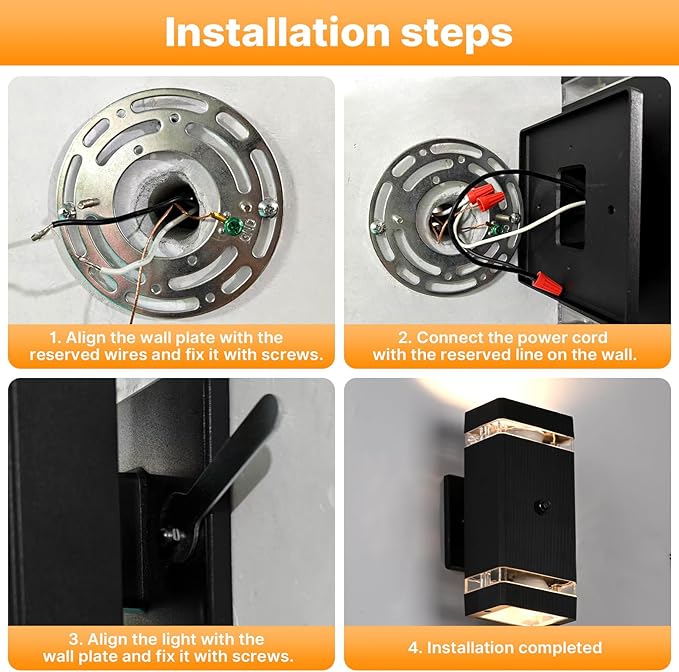 Installation steps

1. Align the wall plate with the reserved wires and fix it with screws.

2. Connect the power cord with the reserved line on the wall.

3. Align the light with the wall plate and fix it with screws.

4. Installation completed