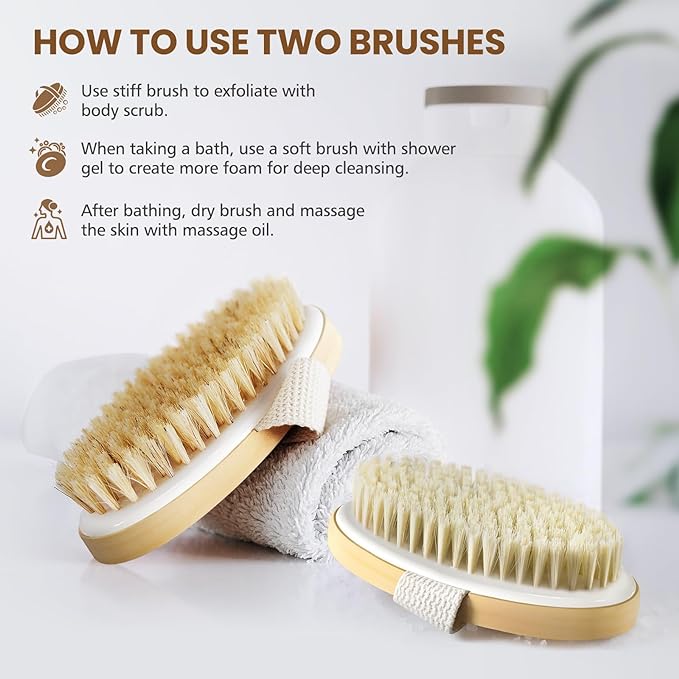 HOW TO USE TWO BRUSHES

Use stiff brush to exfoliate with body scrub.

When taking a bath, use a soft brush with shower gel to create more foam for deep cleansing.

After bathing, dry brush and massage the skin with massage oil.