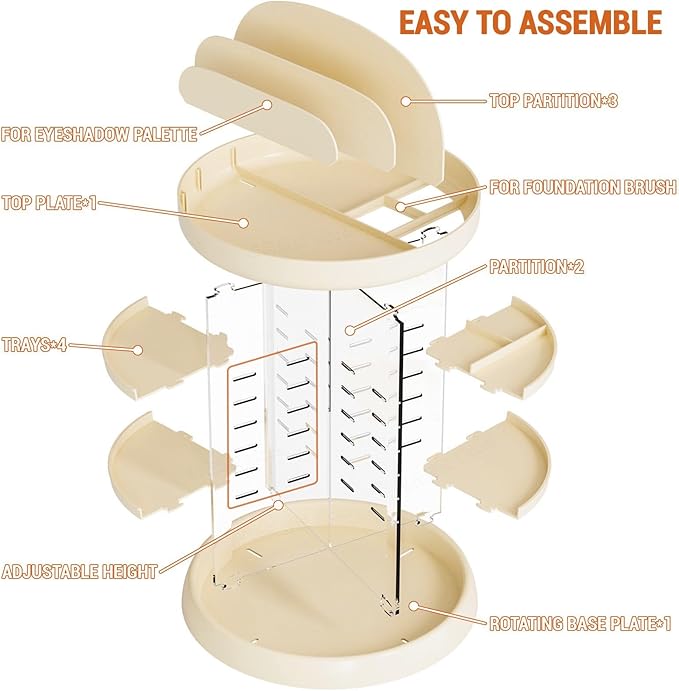 EASY TO ASSEMBLE

TOP PARTITION*3

FOR EYESHADOW PALETTE

FOR FOUNDATION BRUSH

TOP PLATE*1

PARTITION*2

TRAYS*4

ADJUSTABLE HEIGHT

ROTATING BASE PLATE*1