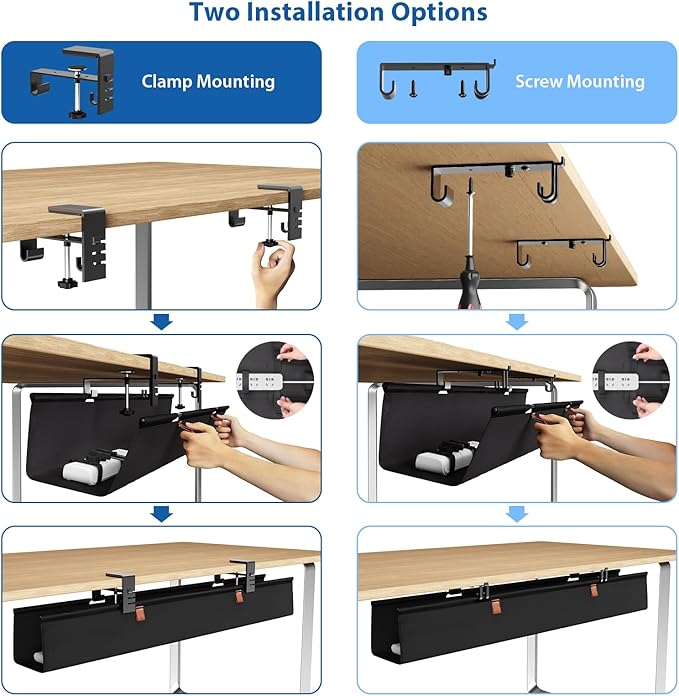 Two Installation Options

Clamp Mounting

Screw Mounting