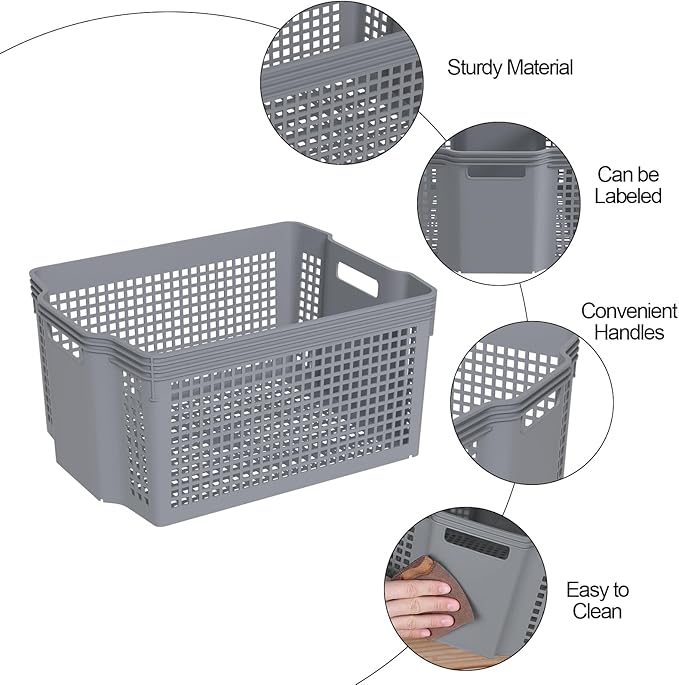 Sturdy Material

Can be Labeled

Convenient Handles

Easy to Clean