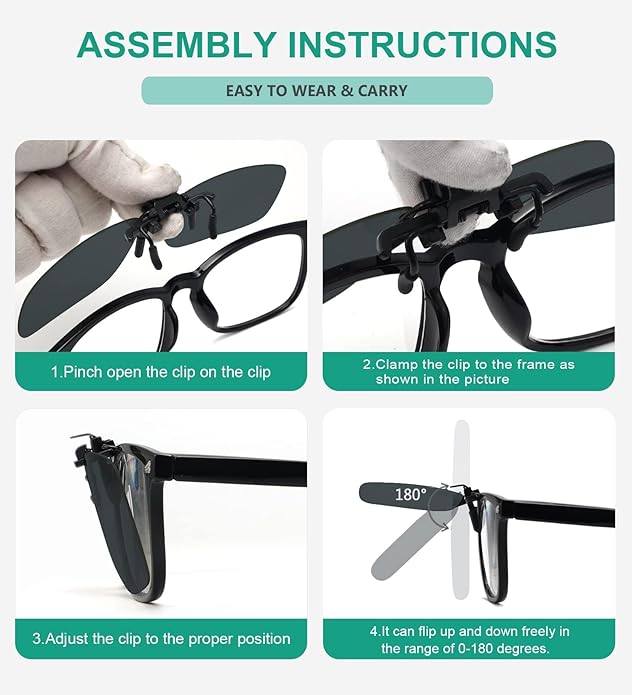 ASSEMBLY INSTRUCTIONS

EASY TO WEAR & CARRY

1.Pinch open the clip on the clip

2.Clamp the clip to the frame as shown in the picture

3.Adjust the clip to the proper position

180°

4.It can flip up and down freely in the range of 0-180 degrees.