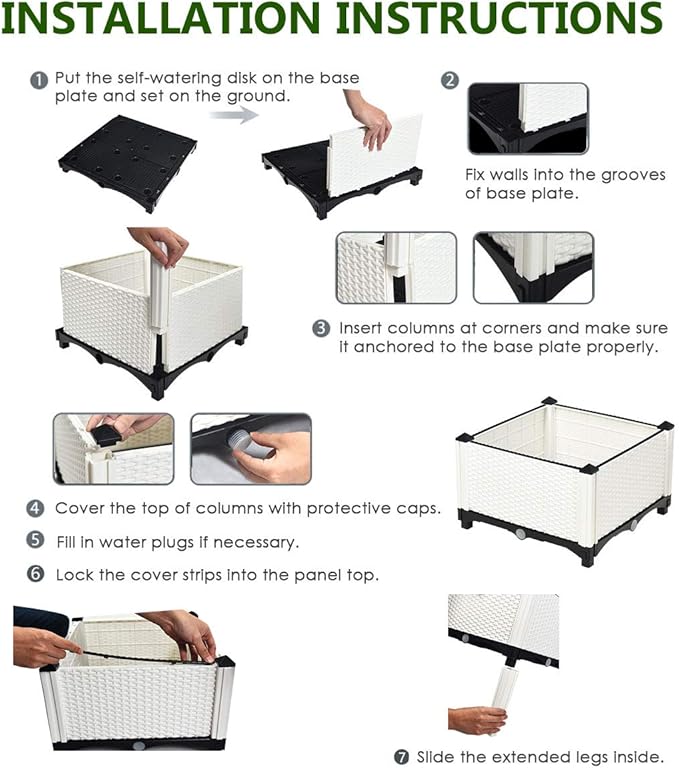 INSTALLATION INSTRUCTIONS

1 Put the self-watering disk on the base plate and set on the ground.

2

Fix walls into the grooves of base plate.

3 Insert columns at corners and make sure it anchored to the base plate properly.

4 Cover the top of columns with protective caps.

5 Fill in water plugs if necessary.

6 Lock the cover strips into the panel top.

7 Slide the extended legs inside.