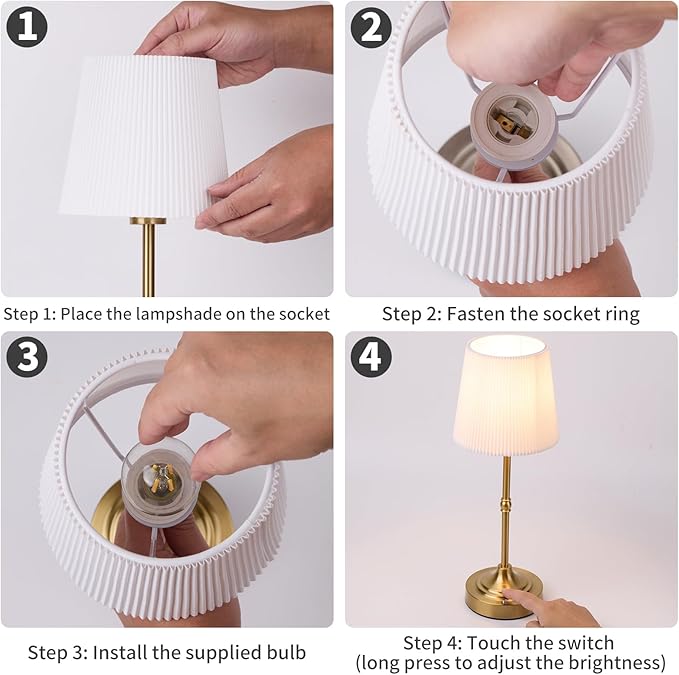 1

Step 1: Place the lampshade on the socket

2

Step 2: Fasten the socket ring

3

Step 3: Install the supplied bulb

4

Step 4: Touch the switch (long press to adjust the brightness)