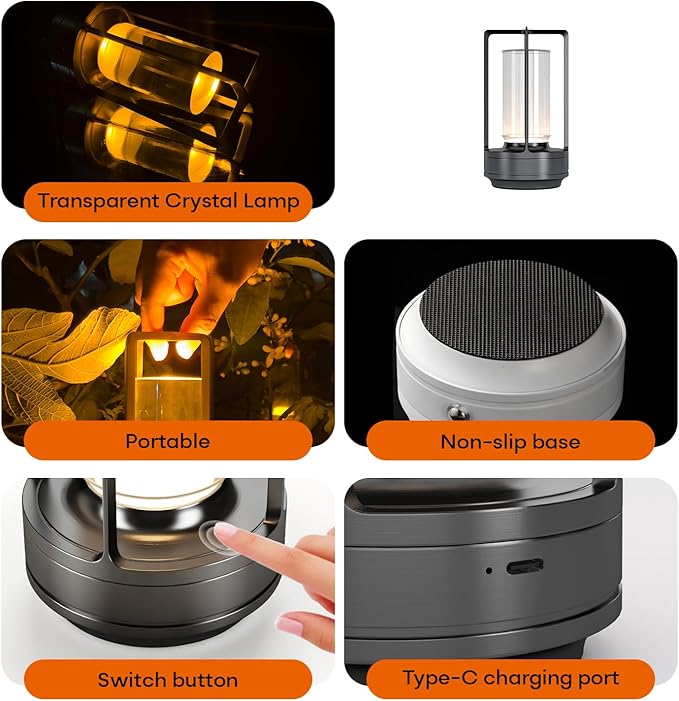 Transparent Crystal Lamp

Portable

Non-slip base

Switch button

Type-C charging port