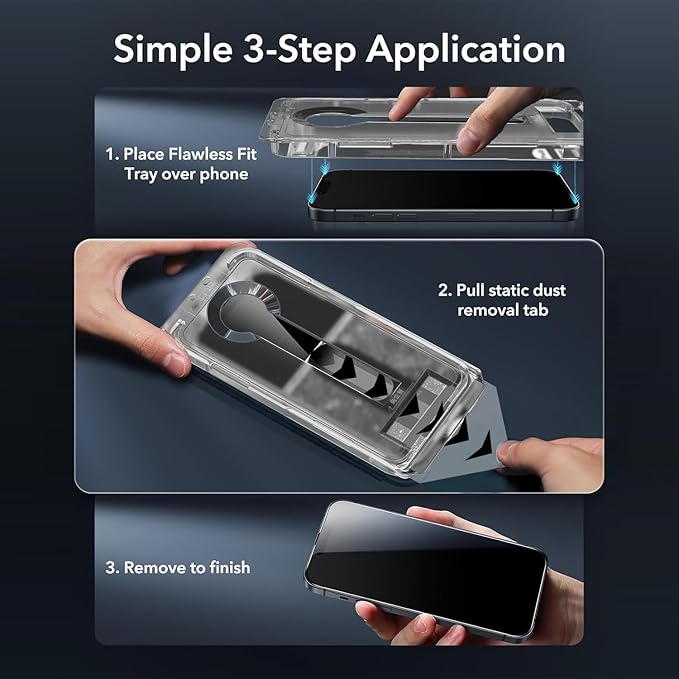 Simple 3-Step Application

1. Place Flawless Fit Tray over phone

2. Pull static dust removal tab

3. Remove to finish