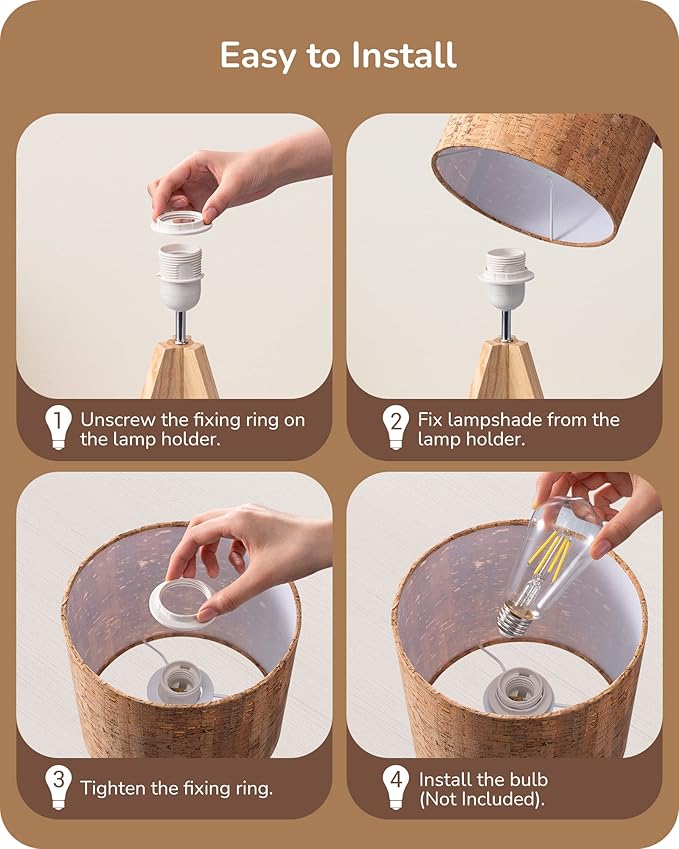 Easy to Install

1 Unscrew the fixing ring on the lamp holder.

2 Fix lampshade from the lamp holder.

3 Tighten the fixing ring.

4 Install the bulb (Not Included).