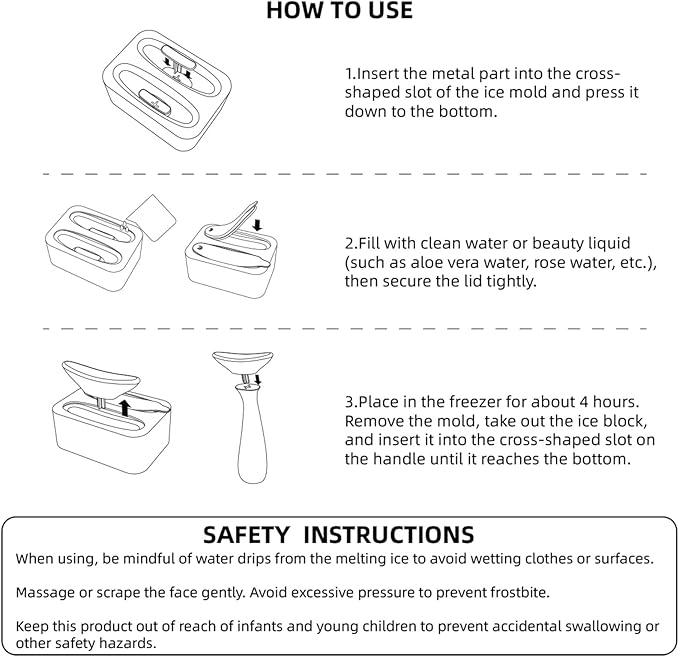 HOW TO USE

1.Insert the metal part into the cross-shaped slot of the ice mold and press it down to the bottom.

2.Fill with clean water or beauty liquid (such as aloe vera water, rose water, etc.), then secure the lid tightly.

3.Place in the freezer for about 4 hours. Remove the mold, take out the ice block, and insert it into the cross-shaped slot on the handle until it reaches the bottom.

SAFETY INSTRUCTIONS

When using, be mindful of water drips from the melting ice to avoid wetting clothes or surfaces.

Massage or scrape the face gently. Avoid excessive pressure to prevent frostbite.

Keep this product out of reach of infants and young children to prevent accidental swallowing or other safety hazards.