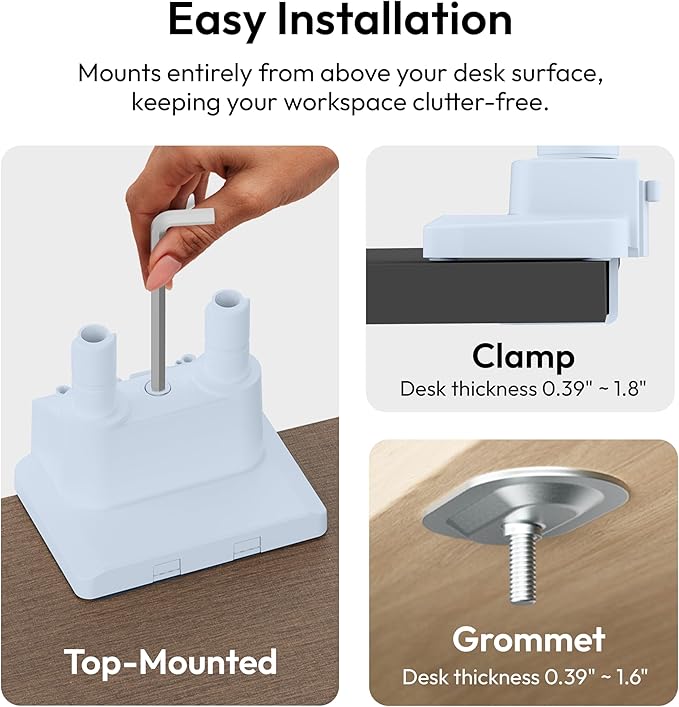 Easy Installation

Mounts entirely from above your desk surface, keeping your workspace clutter-free.

Top-Mounted

Clamp
Desk thickness 0.39" ~ 1.8"

Grommet
Desk thickness 0.39" ~ 1.6"