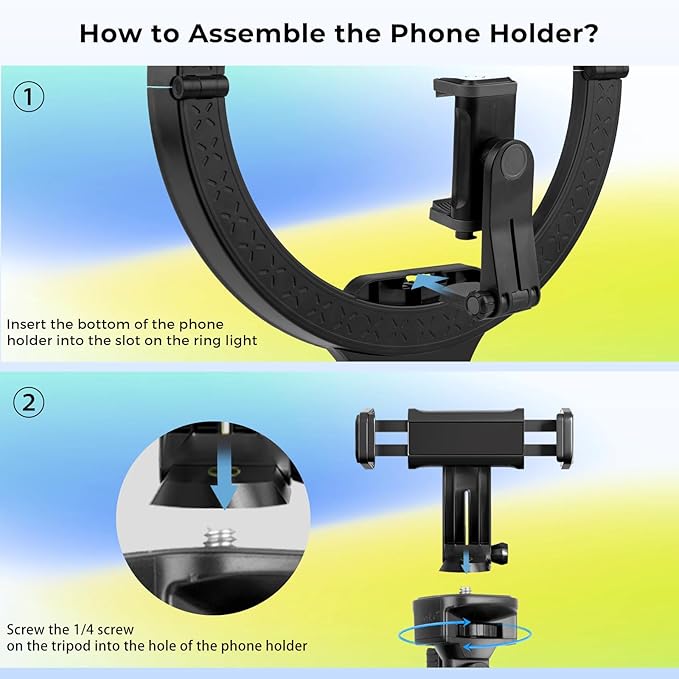 How to Assemble the Phone Holder?

①

Insert the bottom of the phone holder into the slot on the ring light

②

Screw the 1/4 screw on the tripod into the hole of the phone holder