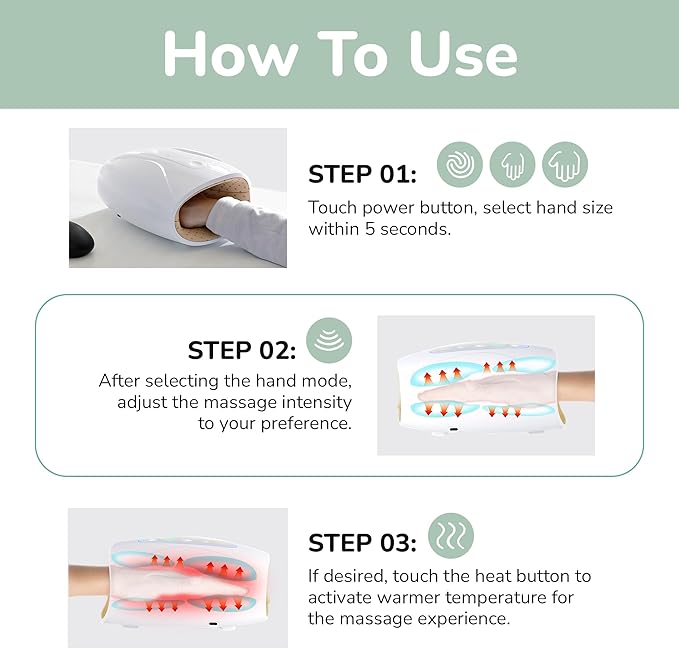 How To Use

STEP 01:
Touch power button, select hand size within 5 seconds.

STEP 02:
After selecting the hand mode, adjust the massage intensity to your preference.

STEP 03:
If desired, touch the heat button to activate warmer temperature for the massage experience.