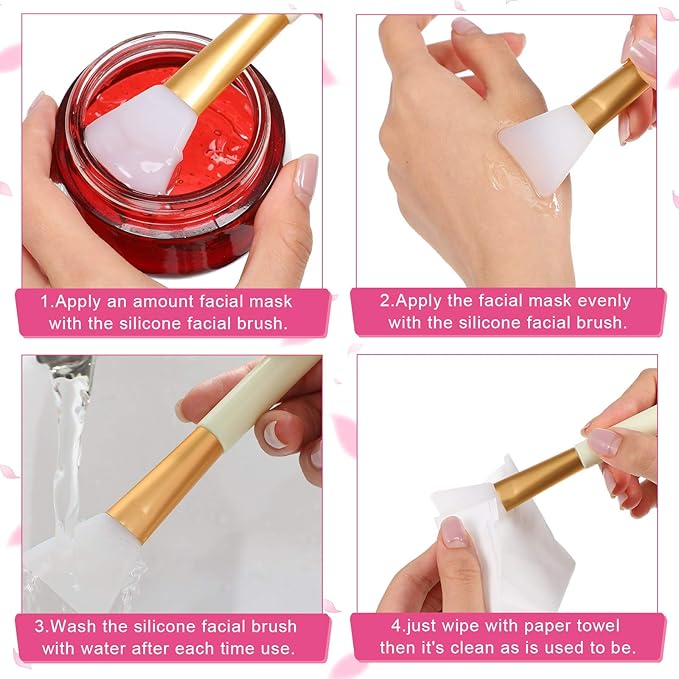 1.Apply an amount facial mask with the silicone facial brush.

2.Apply the facial mask evenly with the silicone facial brush.

3.Wash the silicone facial brush with water after each time use.

4.just wipe with paper towel then it's clean as is used to be.