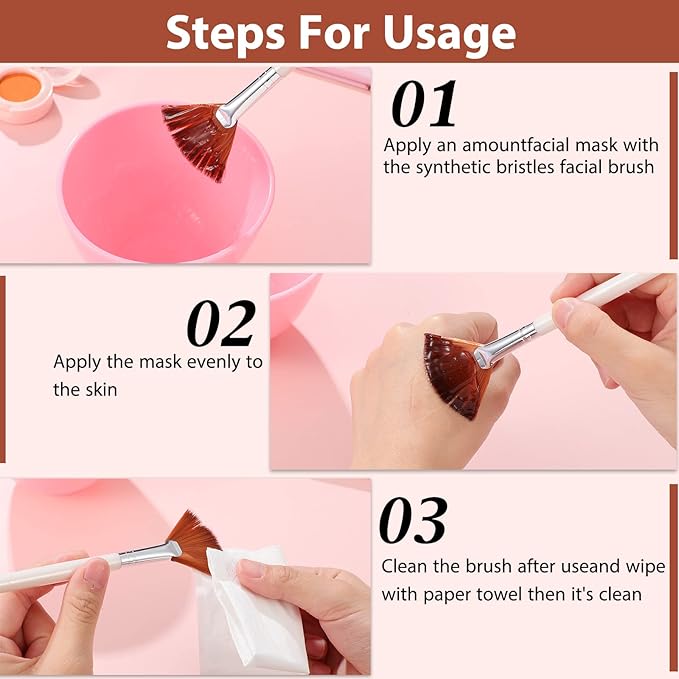 Steps For Usage

01

Apply an amountfacial mask with the synthetic bristles facial brush

02

Apply the mask evenly to the skin

03

Clean the brush after useand wipe with paper towel then it's clean