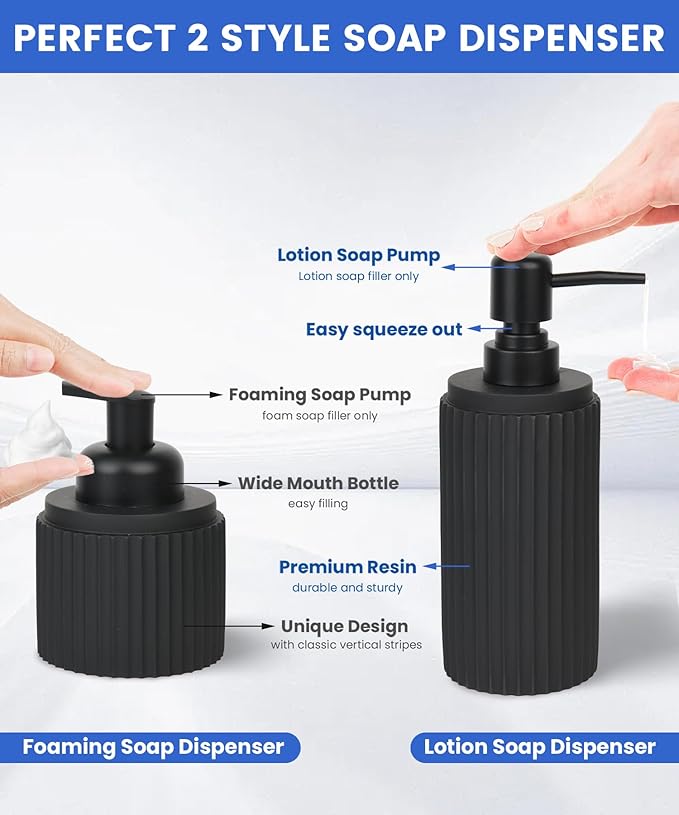 PERFECT 2 STYLE SOAP DISPENSER

Lotion Soap Pump
Lotion soap filler only

Easy squeeze out

Foaming Soap Pump
foam soap filler only

Wide Mouth Bottle
easy filling

Premium Resin
durable and sturdy

Unique Design
with classic vertical stripes

Foaming Soap Dispenser

Lotion Soap Dispenser