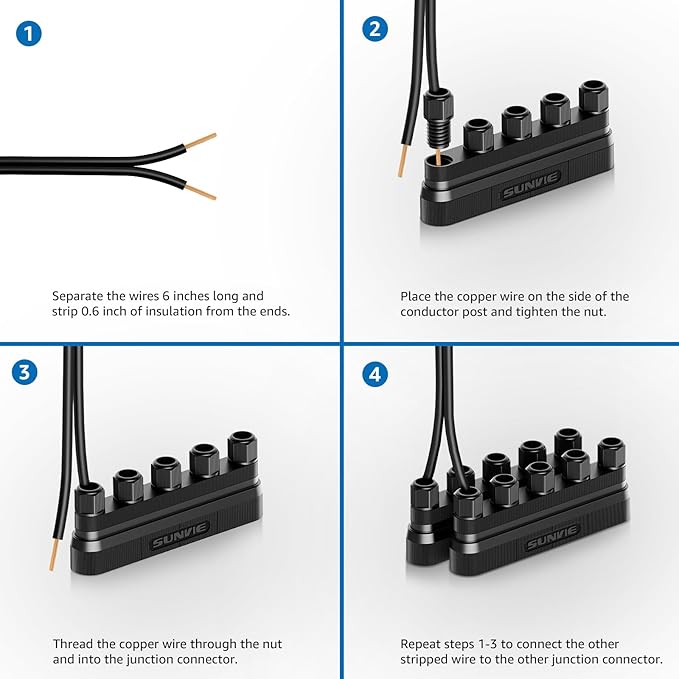 1

Separate the wires 6 inches long and strip 0.6 inch of insulation from the ends.

2

SUNVIE

Place the copper wire on the side of the conductor post and tighten the nut.

3

SUNVIE

Thread the copper wire through the nut and into the junction connector.

4

SUNVIE

Repeat steps 1-3 to connect the other stripped wire to the other junction connector.