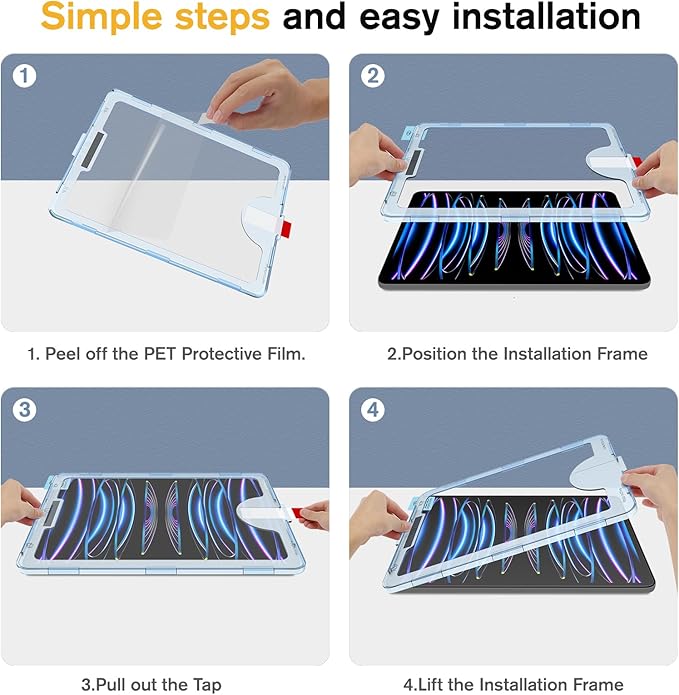 Simple steps and easy installation

1

1. Peel off the PET Protective Film.

2

2.Position the Installation Frame

3

3.Pull out the Tap

4

4.Lift the Installation Frame