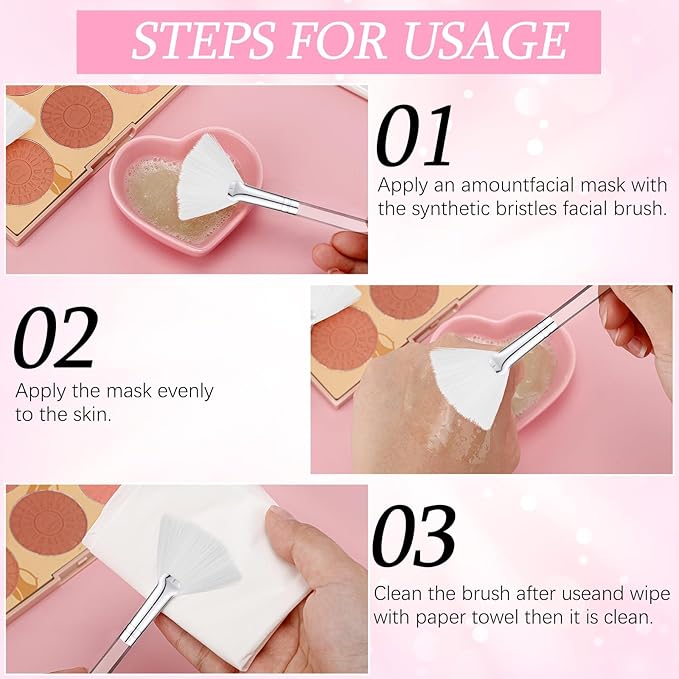 STEPS FOR USAGE

01
Apply an amountfacial mask with the synthetic bristles facial brush.

02
Apply the mask evenly to the skin.

03
Clean the brush after useand wipe with paper towel then it is clean.